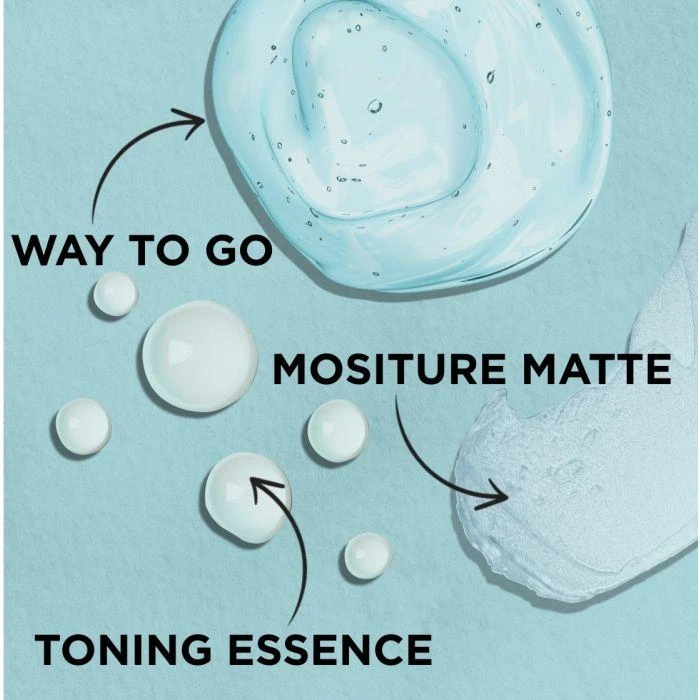 WAY TO GO

MOSITURE MATTE

TONING ESSENCE